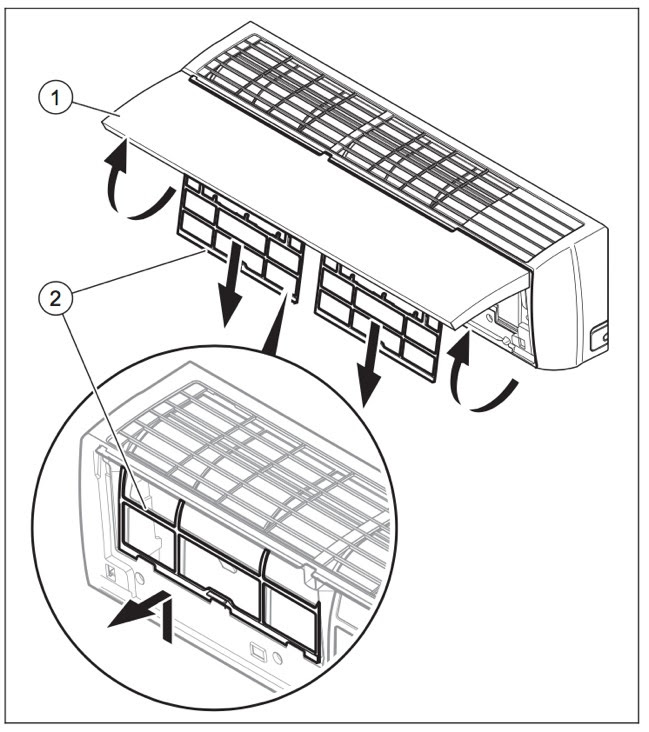 1
2